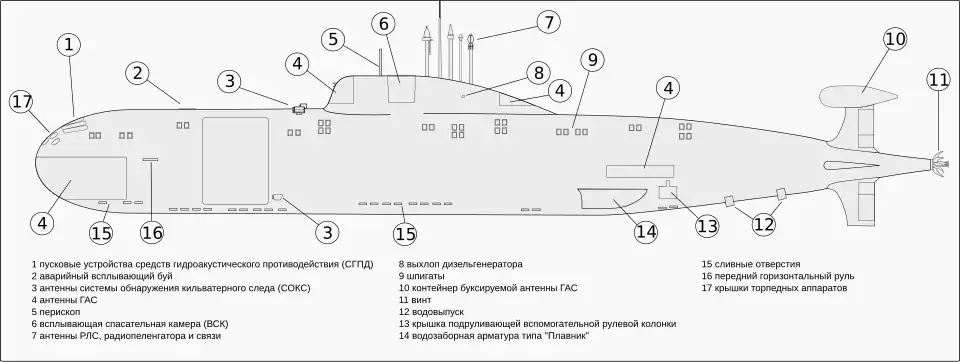 1
2
3
4
5
6
7
8
4
9
4
10
11
17
4
15
16
3
15
14
13
12

1 пусковые устройства средств гидроакустического противодействия (СГПД)
2 аварийный всплывающий буй
3 антенны системы обнаружения кильватерного следа (СОКС)
4 антенны ГАС
5 перископ
6 всплывающая спасательная камера (ВСК)
7 антенны РЛС, радиопеленгатора и связи

8 выхлоп дизельгенератора
9 шпигаты
10 контейнер буксируемой антенны ГАС
11 винт
12 водовыпуск
13 крышка подруливающей вспомогательной рулевой колонки
14 водозаборная арматура типа "Плавник"

15 сливные отверстия
16 передний горизонтальный руль
17 крышки торпедных аппаратов