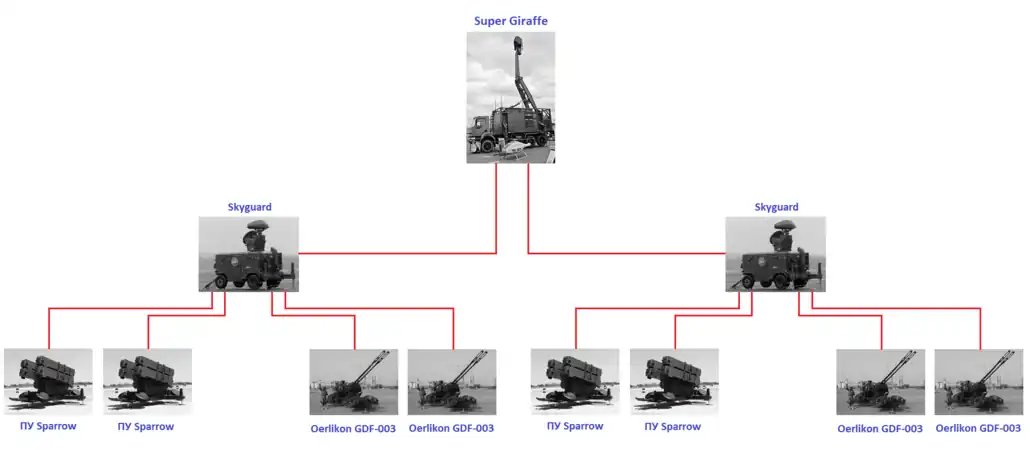 Super Giraffe

Skyguard

Skyguard

ПУ Sparrow

ПУ Sparrow

Oerlikon GDF-003

Oerlikon GDF-003

ПУ Sparrow

ПУ Sparrow

Oerlikon GDF-003

Oerlikon GDF-003